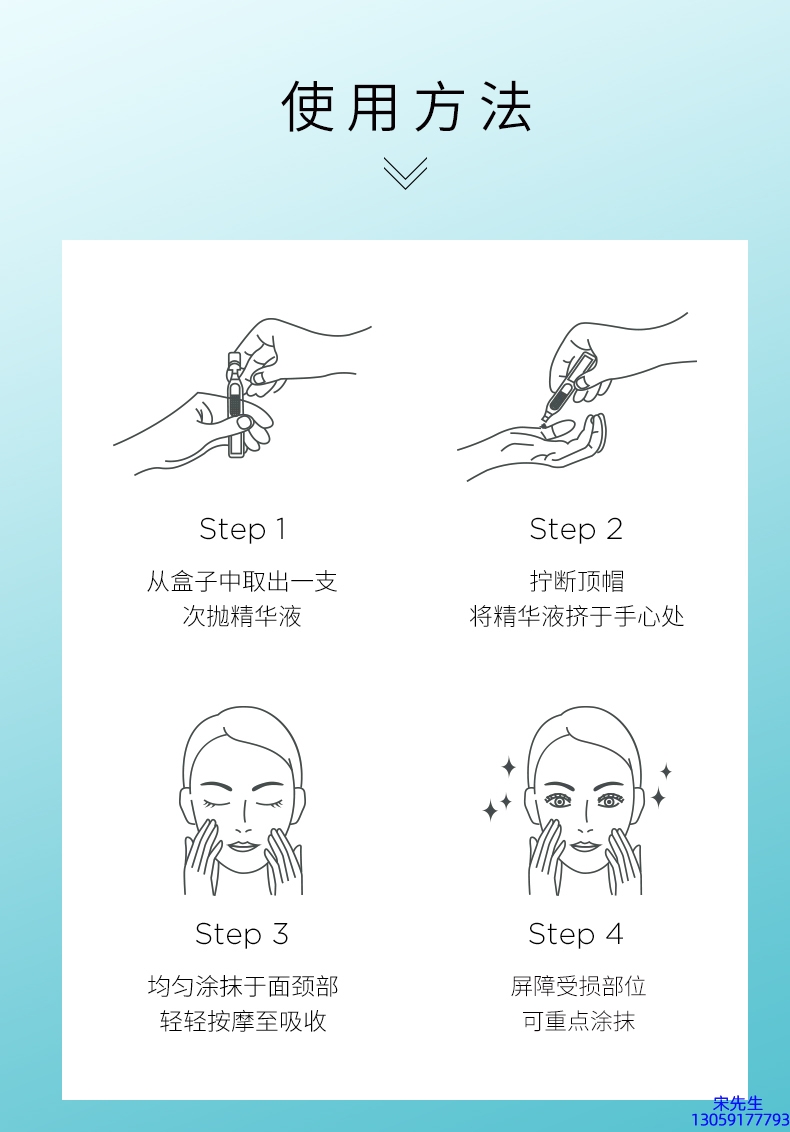 使用方法

Step 1

从盒子中取出一支
次抛精华液

Step 2

拧断顶帽
将精华液挤于手心处

Step 3

均匀涂抹于面颈部
轻轻按摩至吸收

Step 4

屏障受损部位
可重点涂抹

宋先生
13059177793